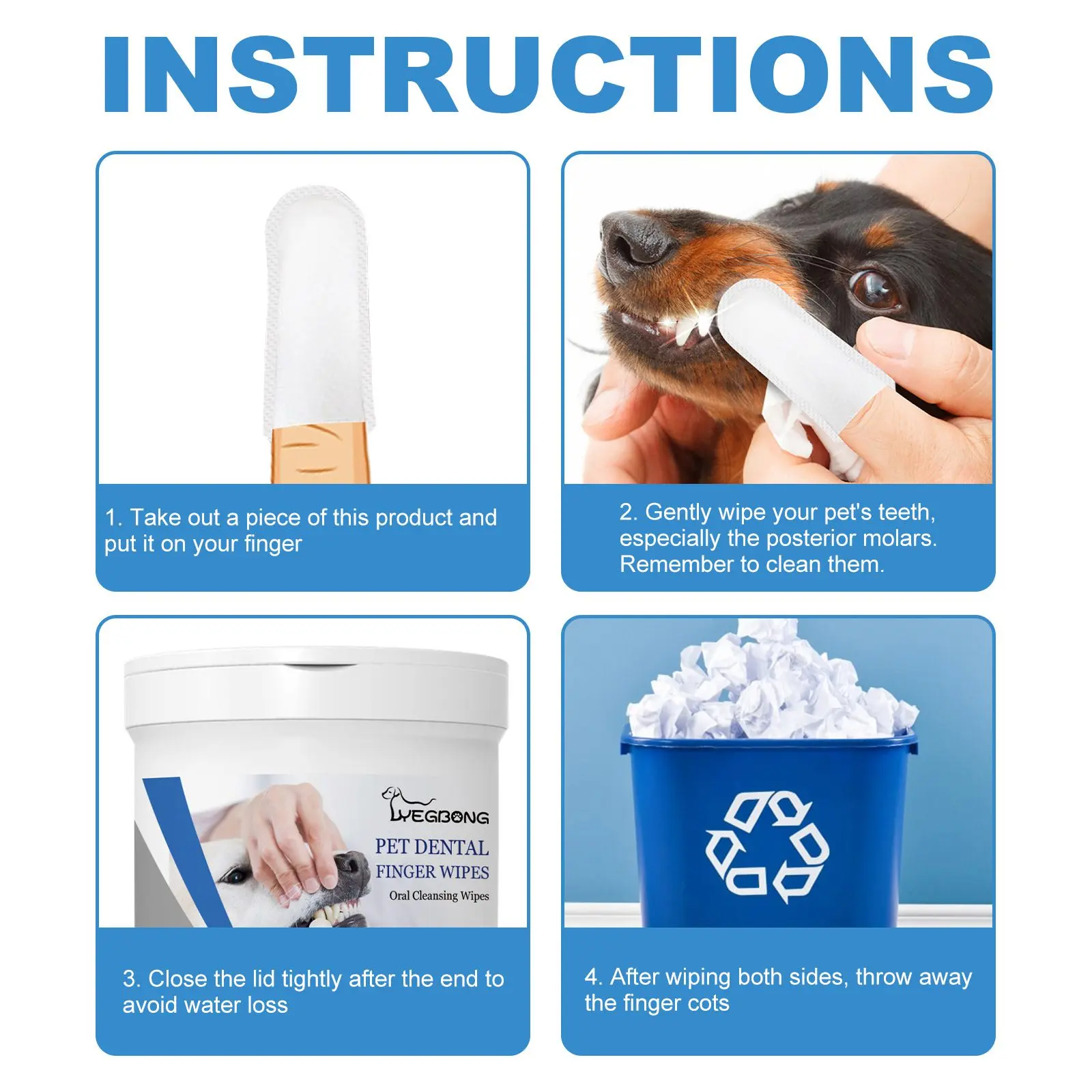 INSTRUCTIONS

1. Take out a piece of this product and put it on your finger

2. Gently wipe your pet's teeth, especially the posterior molars. Remember to clean them.

YEGBONG
PET DENTAL
FINGER WIPES
Oral Cleansing Wipes

3. Close the lid tightly after the end to avoid water loss

4. After wiping both sides, throw away the finger cots