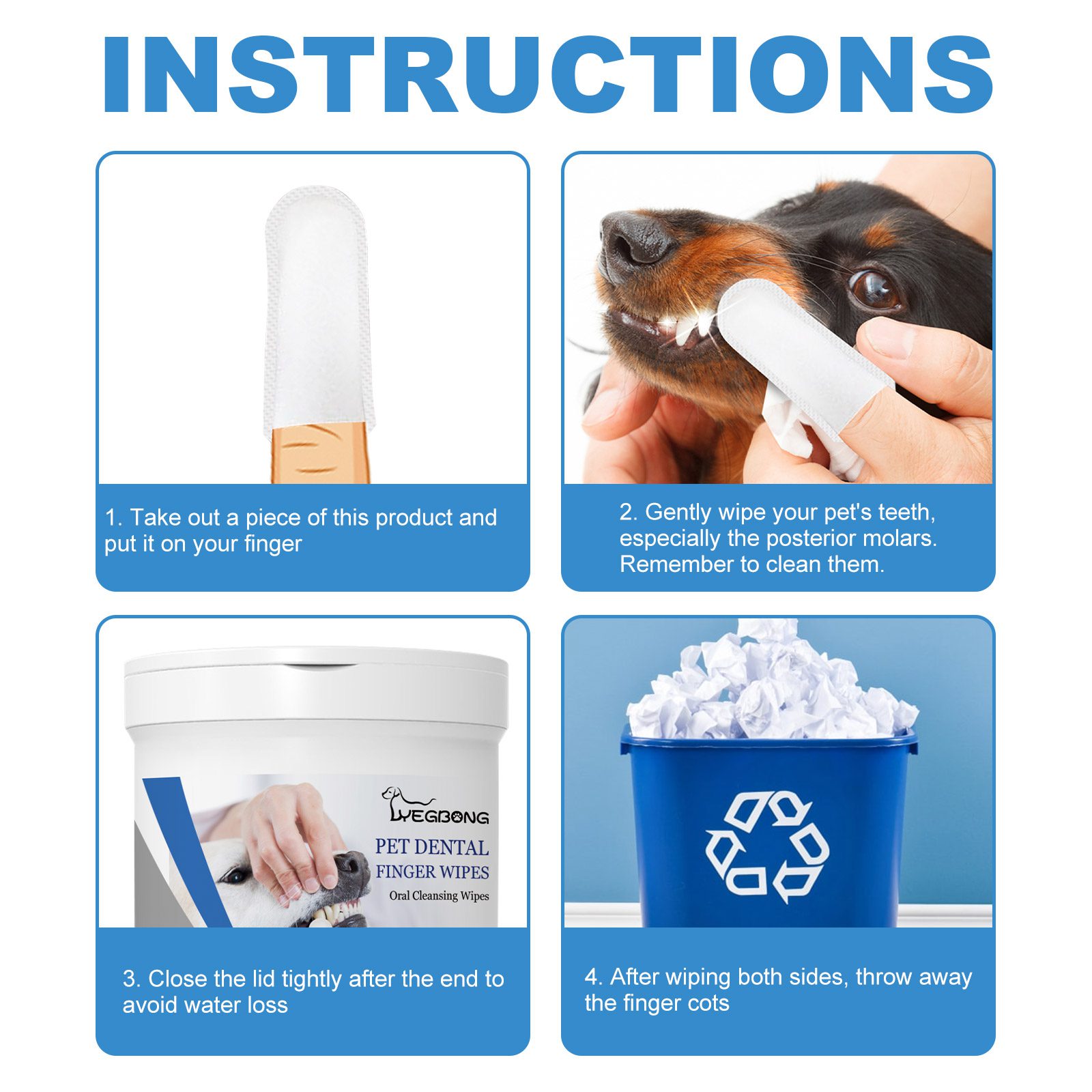 INSTRUCTIONS

1. Take out a piece of this product and put it on your finger

2. Gently wipe your pet's teeth, especially the posterior molars. Remember to clean them.

YEGBONG

PET DENTAL FINGER WIPES

Oral Cleansing Wipes

3. Close the lid tightly after the end to avoid water loss

4. After wiping both sides, throw away the finger cots