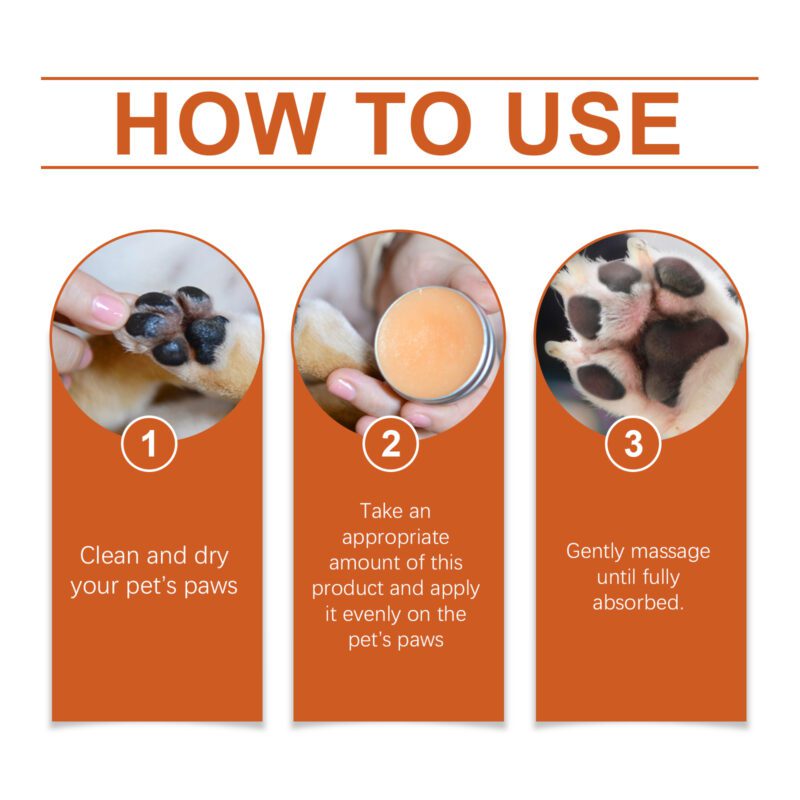 HOW TO USE

1

Clean and dry your pet's paws

2

Take an appropriate amount of this product and apply it evenly on the pet's paws

3

Gently massage until fully absorbed.