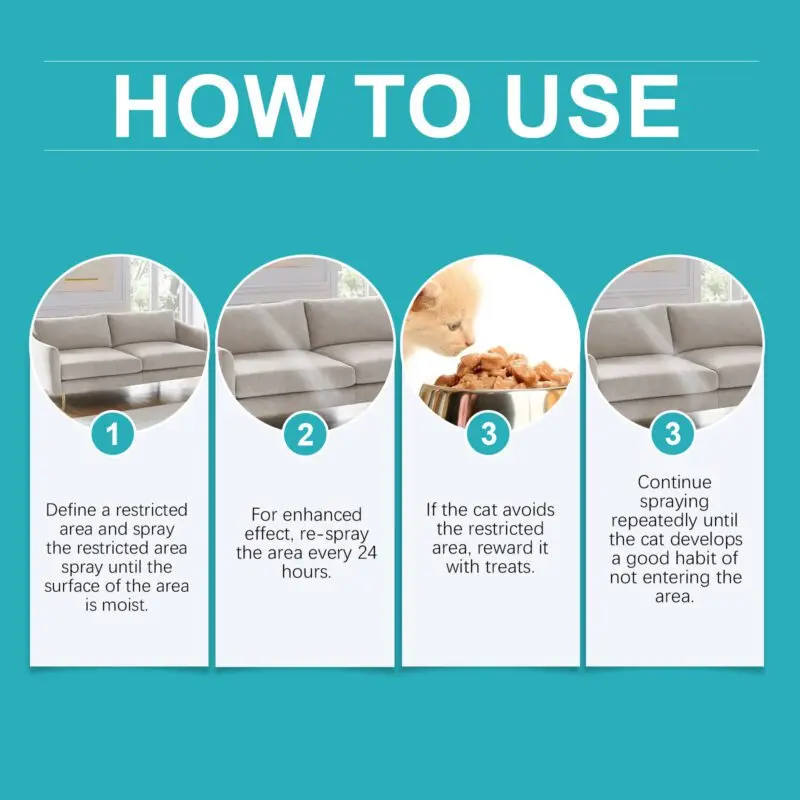 HOW TO USE

1

Define a restricted area and spray the restricted area spray until the surface of the area is moist.

2

For enhanced effect, re-spray the area every 24 hours.

3

If the cat avoids the restricted area, reward it with treats.

3

Continue spraying repeatedly until the cat develops a good habit of not entering the area.