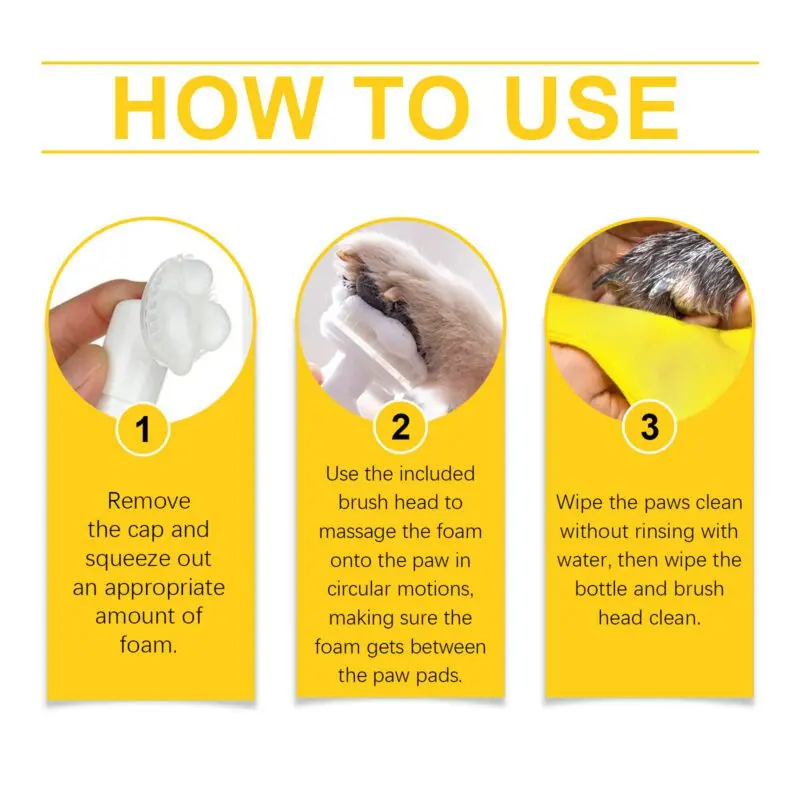 HOW TO USE

1

Remove the cap and squeeze out an appropriate amount of foam.

2

Use the included brush head to massage the foam onto the paw in circular motions, making sure the foam gets between the paw pads.

3

Wipe the paws clean without rinsing with water, then wipe the bottle and brush head clean.