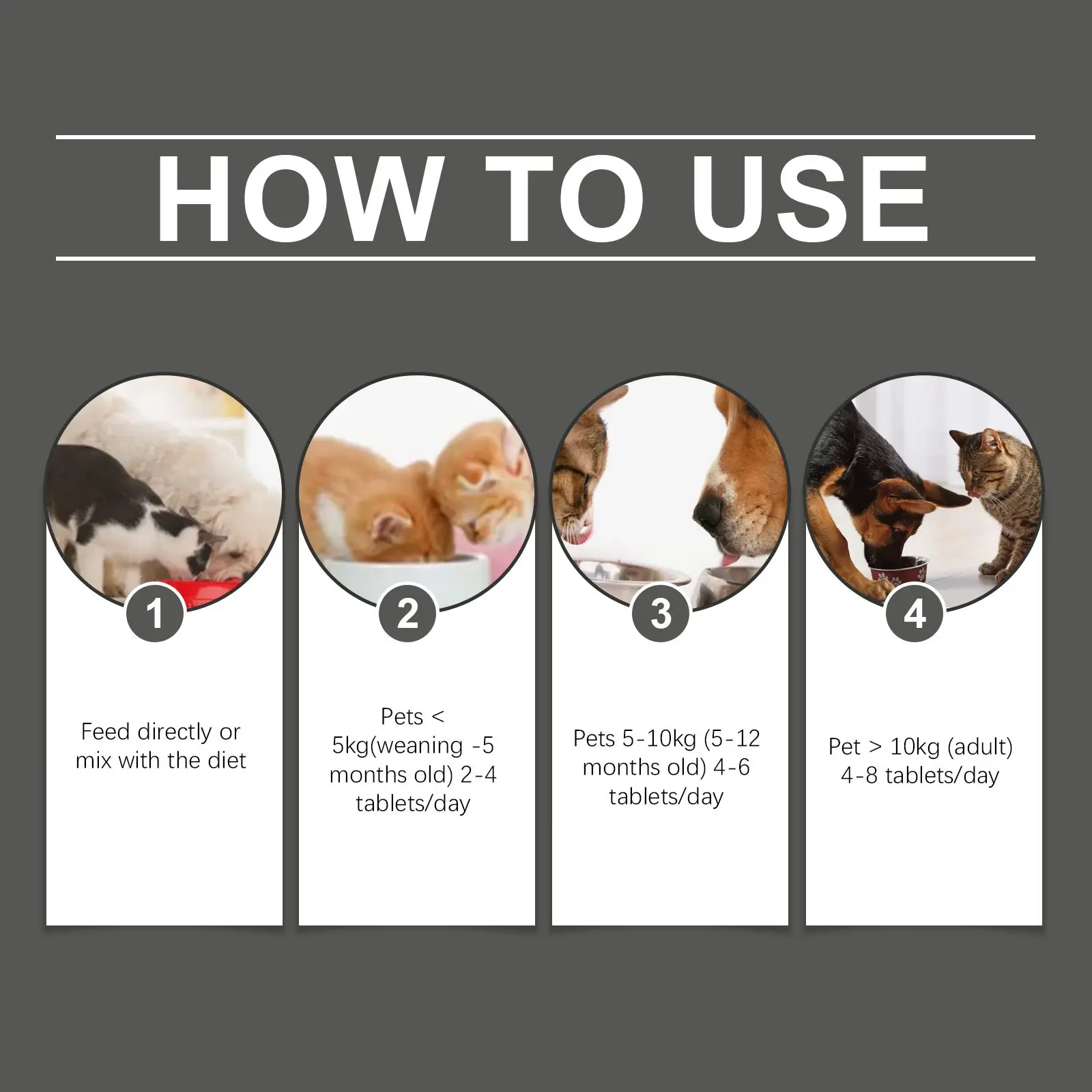 HOW TO USE

1

Feed directly or mix with the diet

2

Pets < 5kg(weaning -5 months old) 2-4 tablets/day

3

Pets 5-10kg (5-12 months old) 4-6 tablets/day

4

Pet > 10kg (adult) 4-8 tablets/day