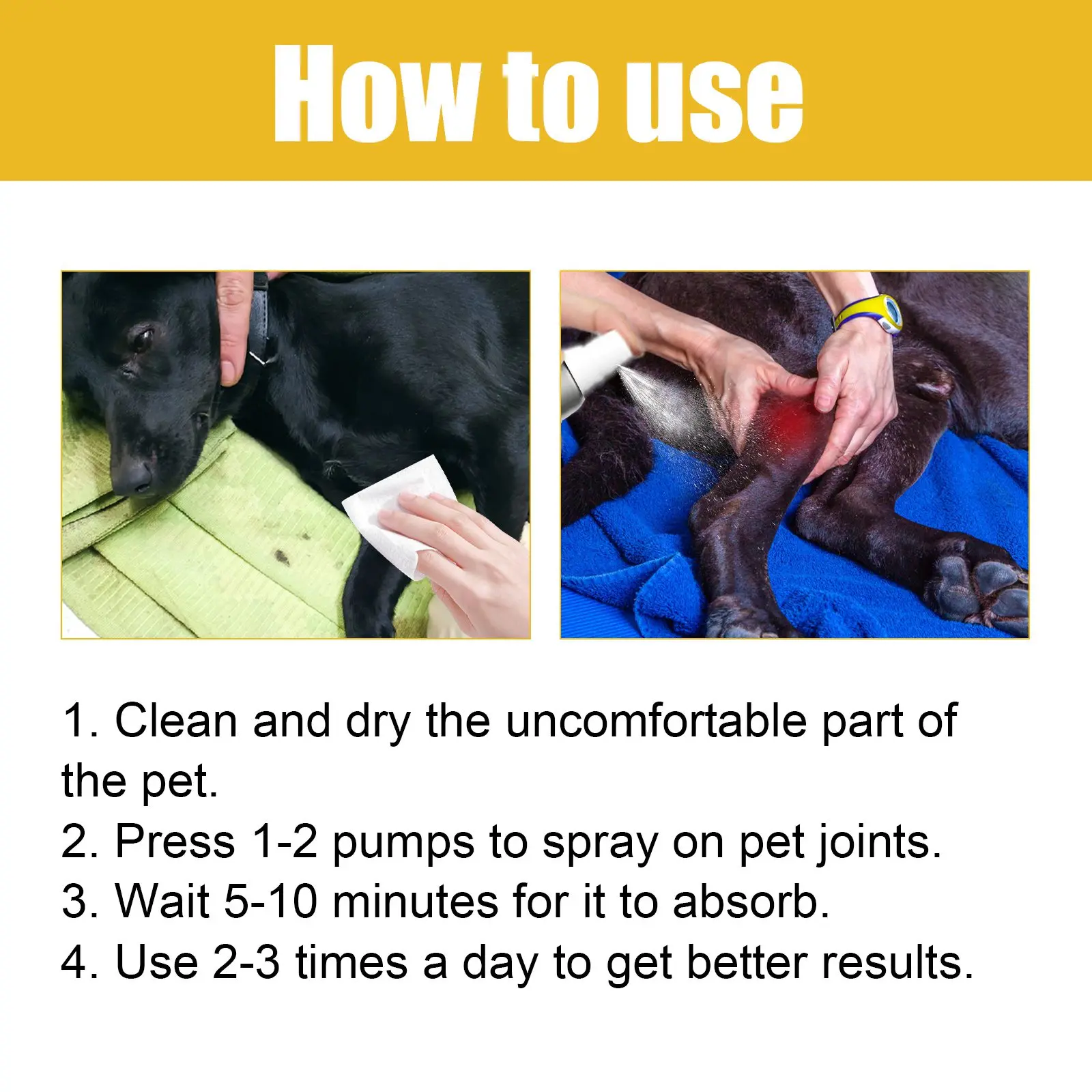 How to use

1. Clean and dry the uncomfortable part of the pet.
2. Press 1-2 pumps to spray on pet joints.
3. Wait 5-10 minutes for it to absorb.
4. Use 2-3 times a day to get better results.