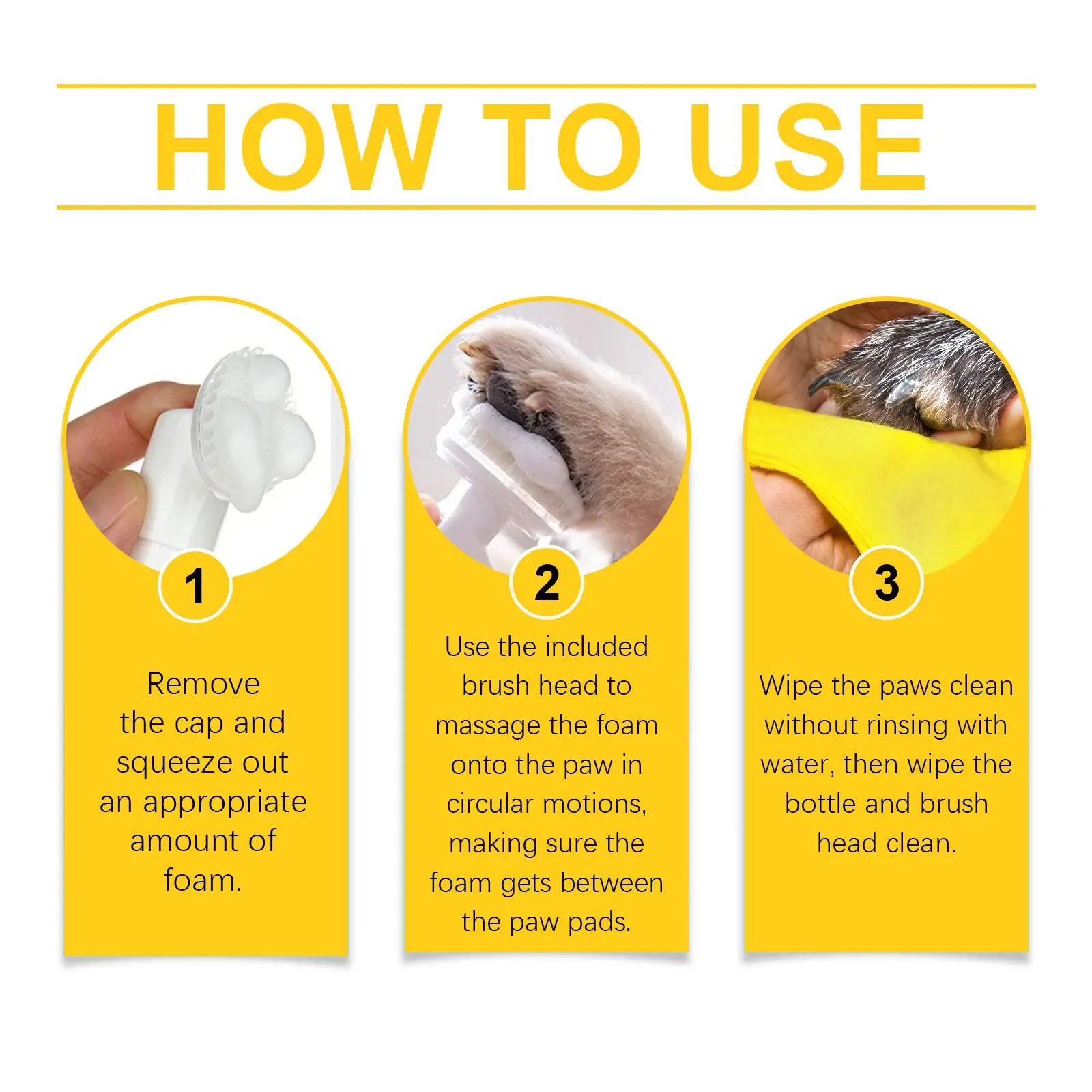 HOW TO USE

1

Remove the cap and squeeze out an appropriate amount of foam.

2

Use the included brush head to massage the foam onto the paw in circular motions, making sure the foam gets between the paw pads.

3

Wipe the paws clean without rinsing with water, then wipe the bottle and brush head clean.